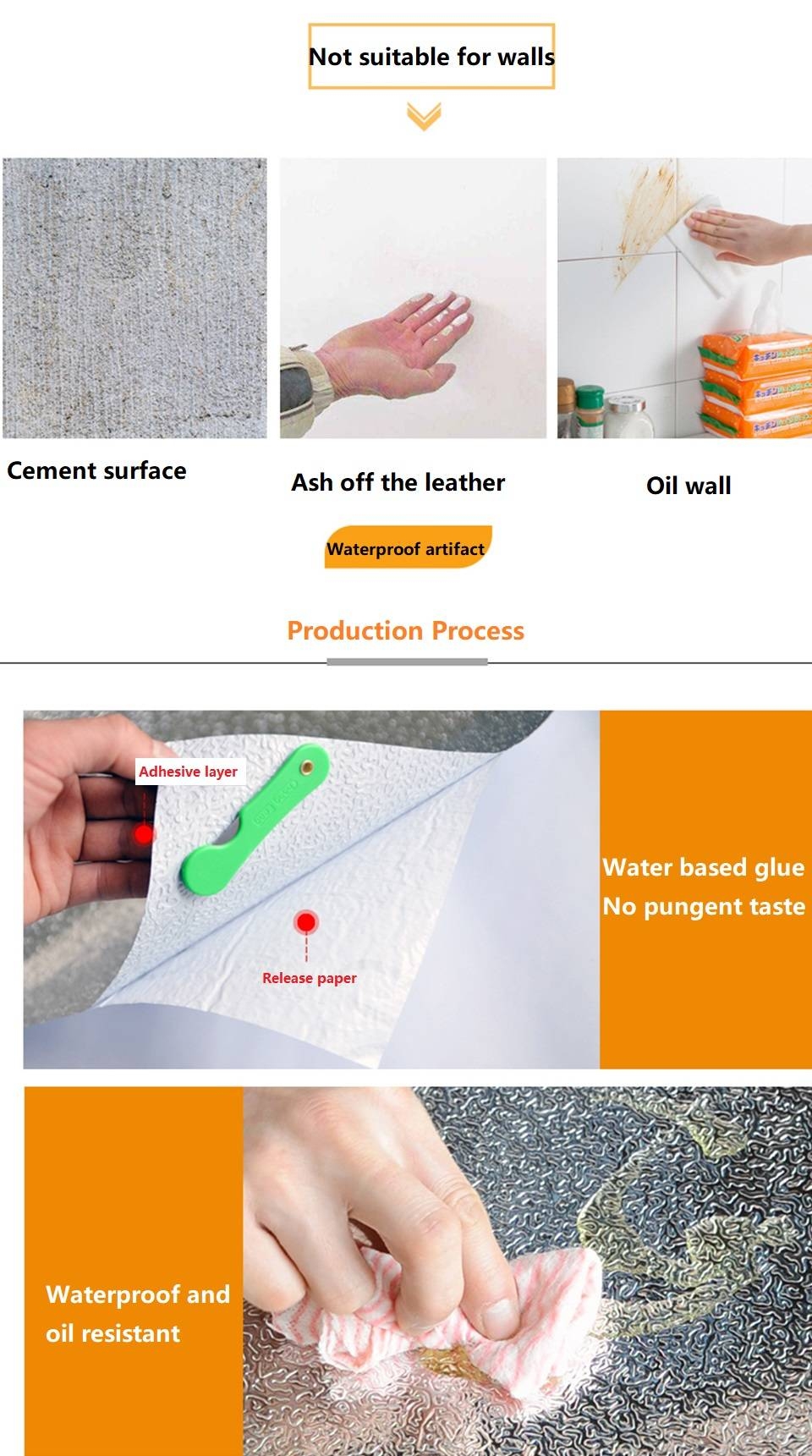 Not suitable for walls

Cement surface

Ash off the leather

Oil wall

Waterproof artifact

Production Process

Adhesive layer

Release paper

Water based glue
No pungent taste

Waterproof and oil resistant