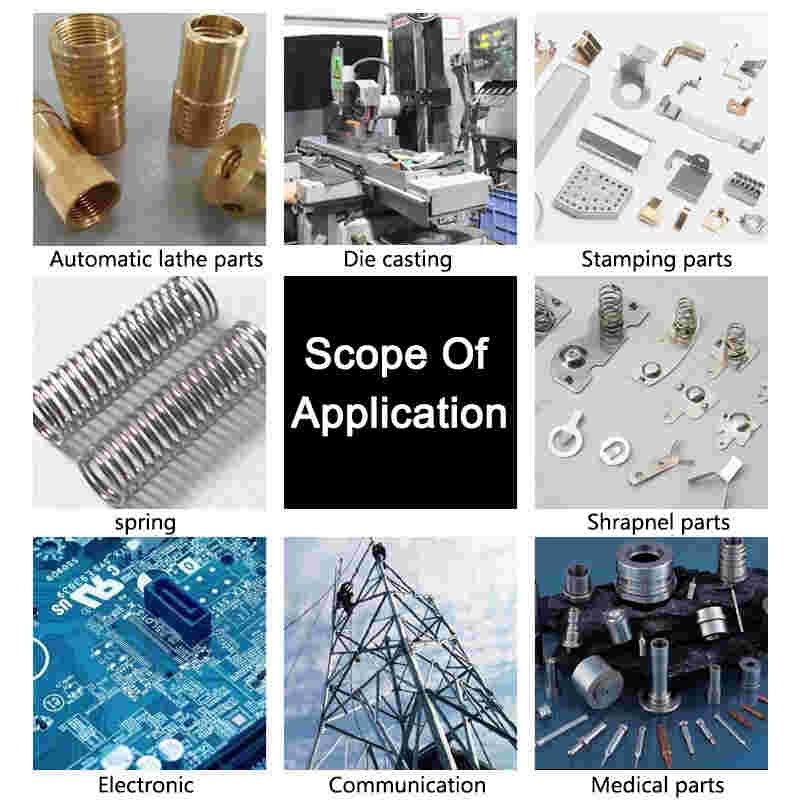 Automatic lathe parts

Die casting

Stamping parts

spring

Scope Of Application

Shrapnel parts

Electronic

Communication

Medical parts