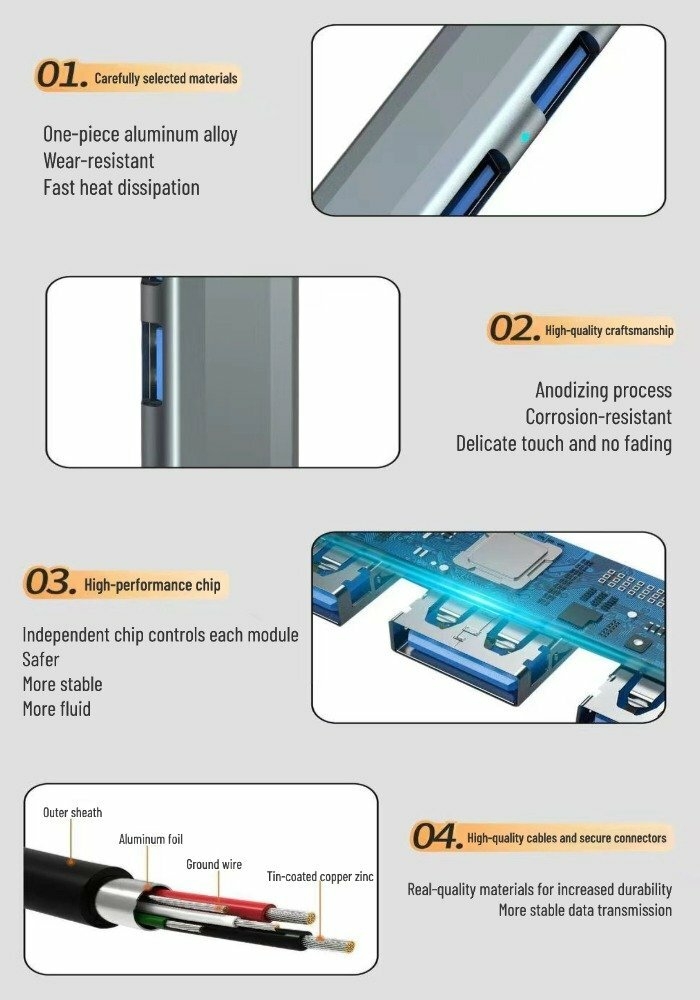 01. Carefully selected materials

One-piece aluminum alloy
Wear-resistant
Fast heat dissipation

02. High-quality craftsmanship

Anodizing process
Corrosion-resistant
Delicate touch and no fading

03. High-performance chip

Independent chip controls each module
Safer
More stable
More fluid

Outer sheath
Aluminum foil
Ground wire
Tin-coated copper zinc

04. High-quality cables and secure connectors

Real-quality materials for increased durability
More stable data transmission