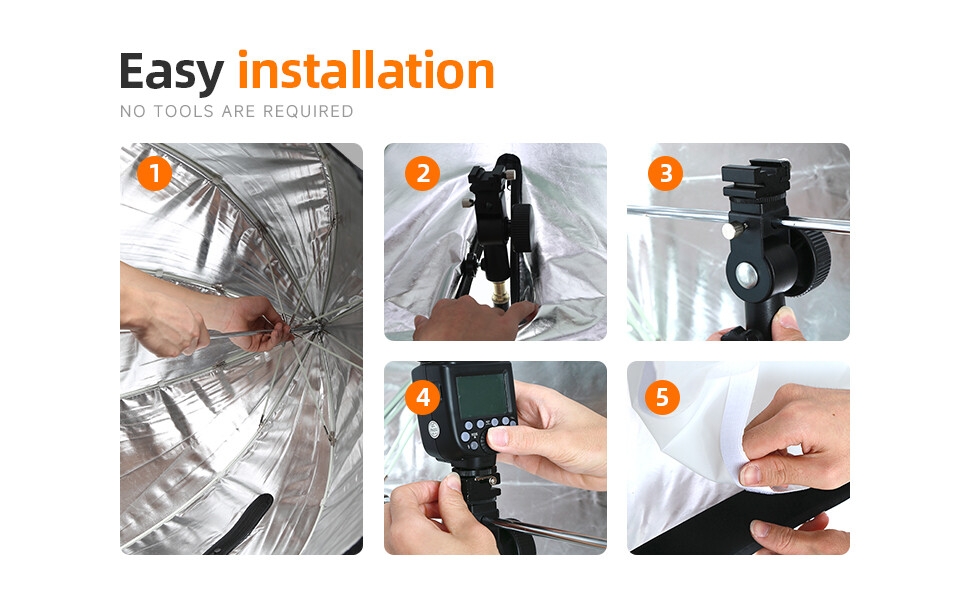 Easy installation
NO TOOLS ARE REQUIRED

1

2

3

4

5