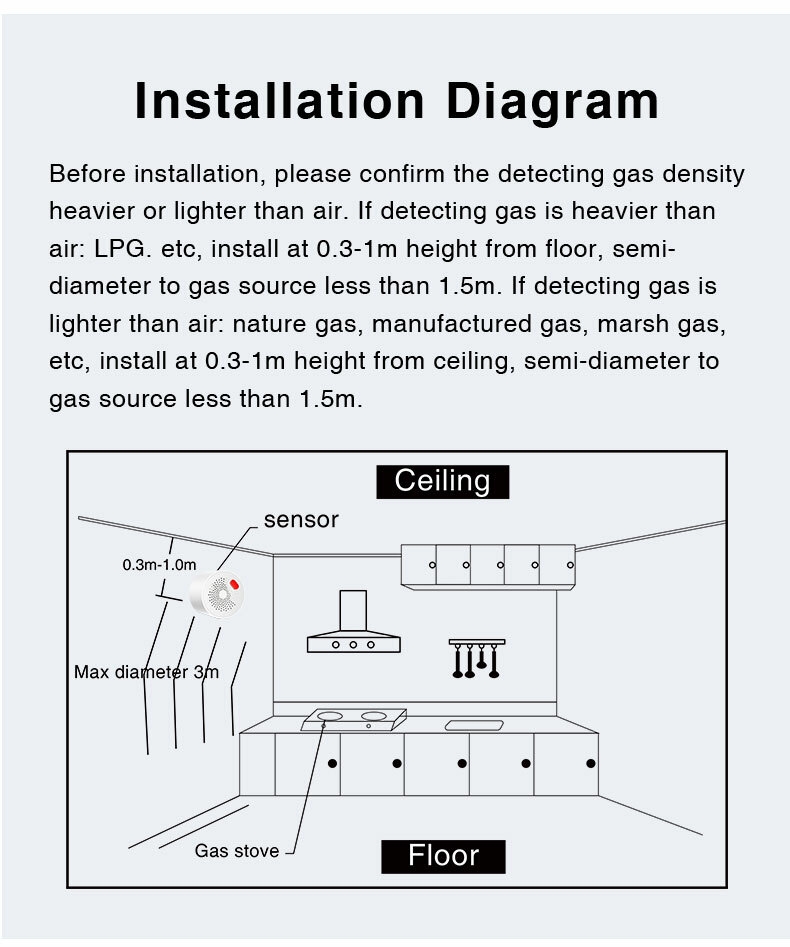 Installation Diagram

Before installation, please confirm the detecting gas density heavier or lighter than air. If detecting gas is heavier than air: LPG. etc, install at 0.3-1m height from floor, semi-diameter to gas source less than 1.5m. If detecting gas is lighter than air: nature gas, manufactured gas, marsh gas, etc, install at 0.3-1m height from ceiling, semi-diameter to gas source less than 1.5m.

Ceiling

sensor

0.3m-1.0m

Max diameter 3m

Gas stove

Floor