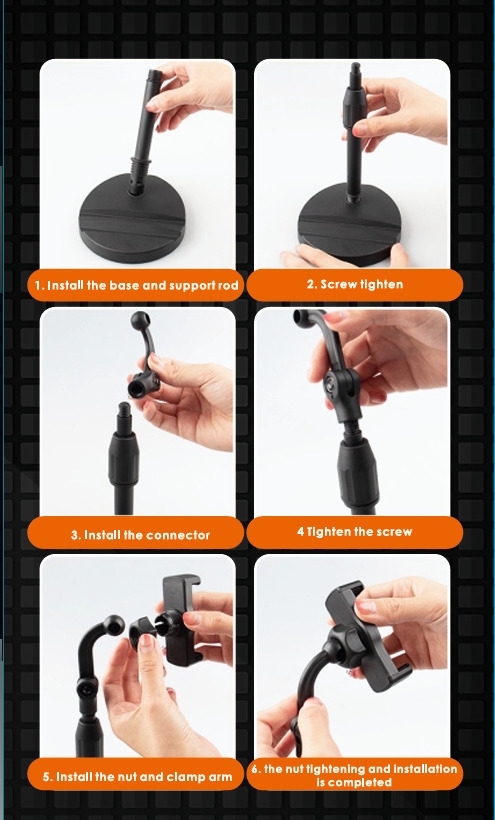 1. Install the base and support rod

2. Screw tighten

3. Install the connector

4 Tighten the screw

5. Install the nut and clamp arm

6. the nut tightening and installation is completed