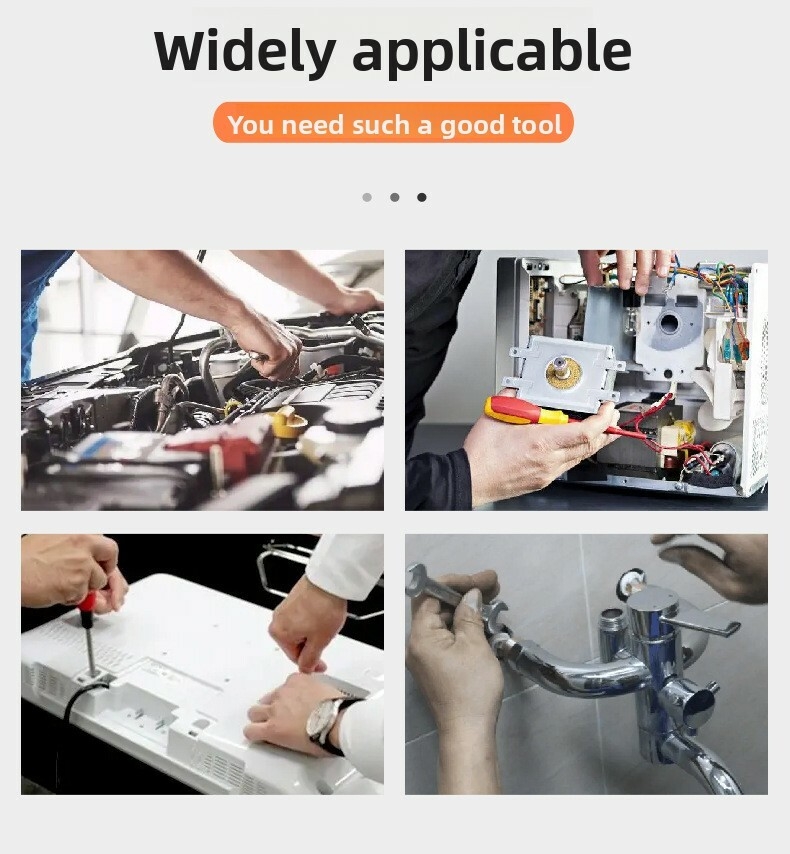 Widely applicable

You need such a good tool