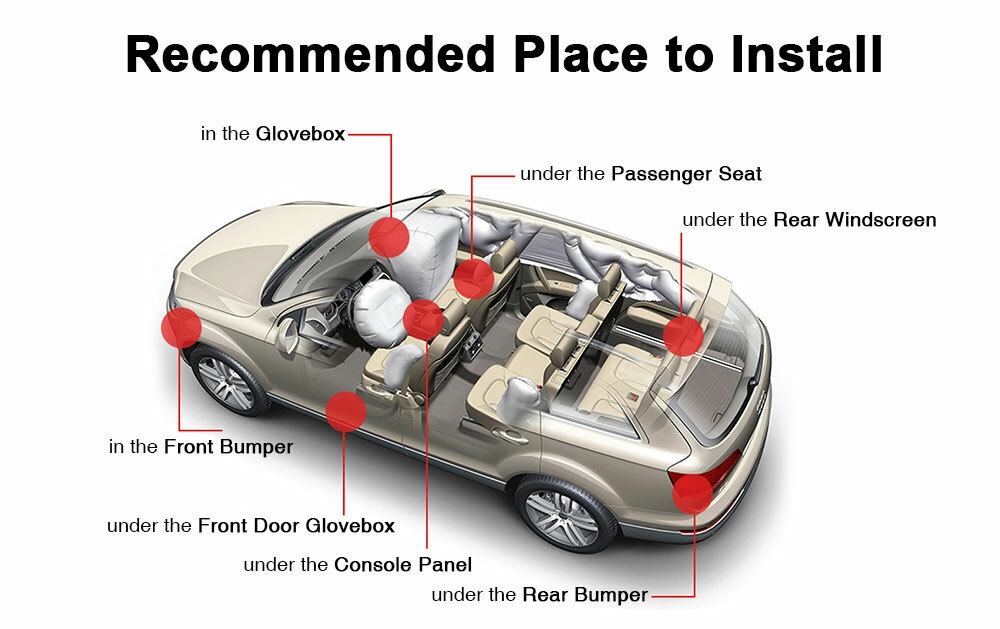 Recommended Place to Install

in the Glovebox

under the Passenger Seat

under the Rear Windscreen

in the Front Bumper

under the Front Door Glovebox

under the Console Panel

under the Rear Bumper