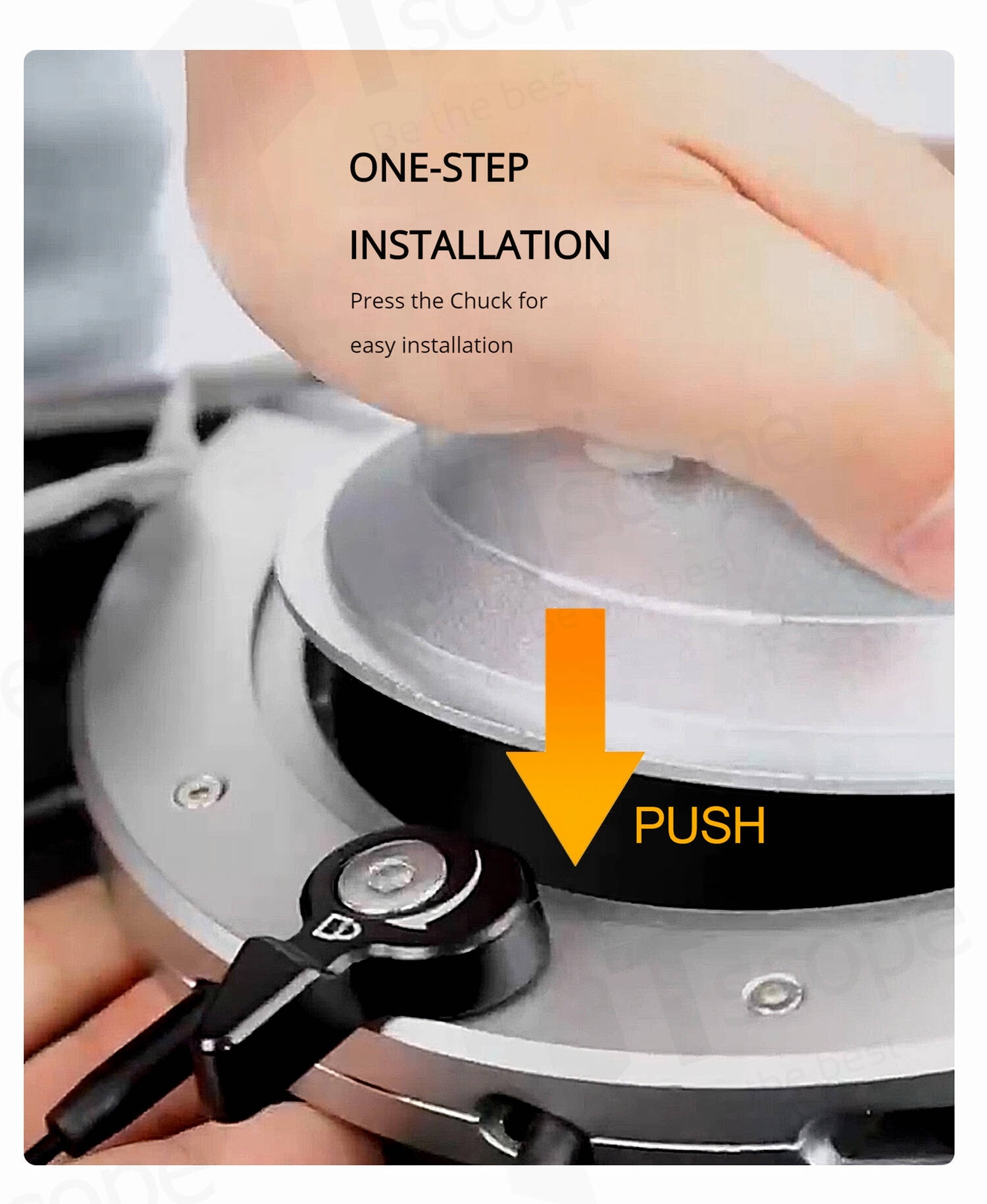 ONE-STEP INSTALLATION

Press the Chuck for easy installation

PUSH