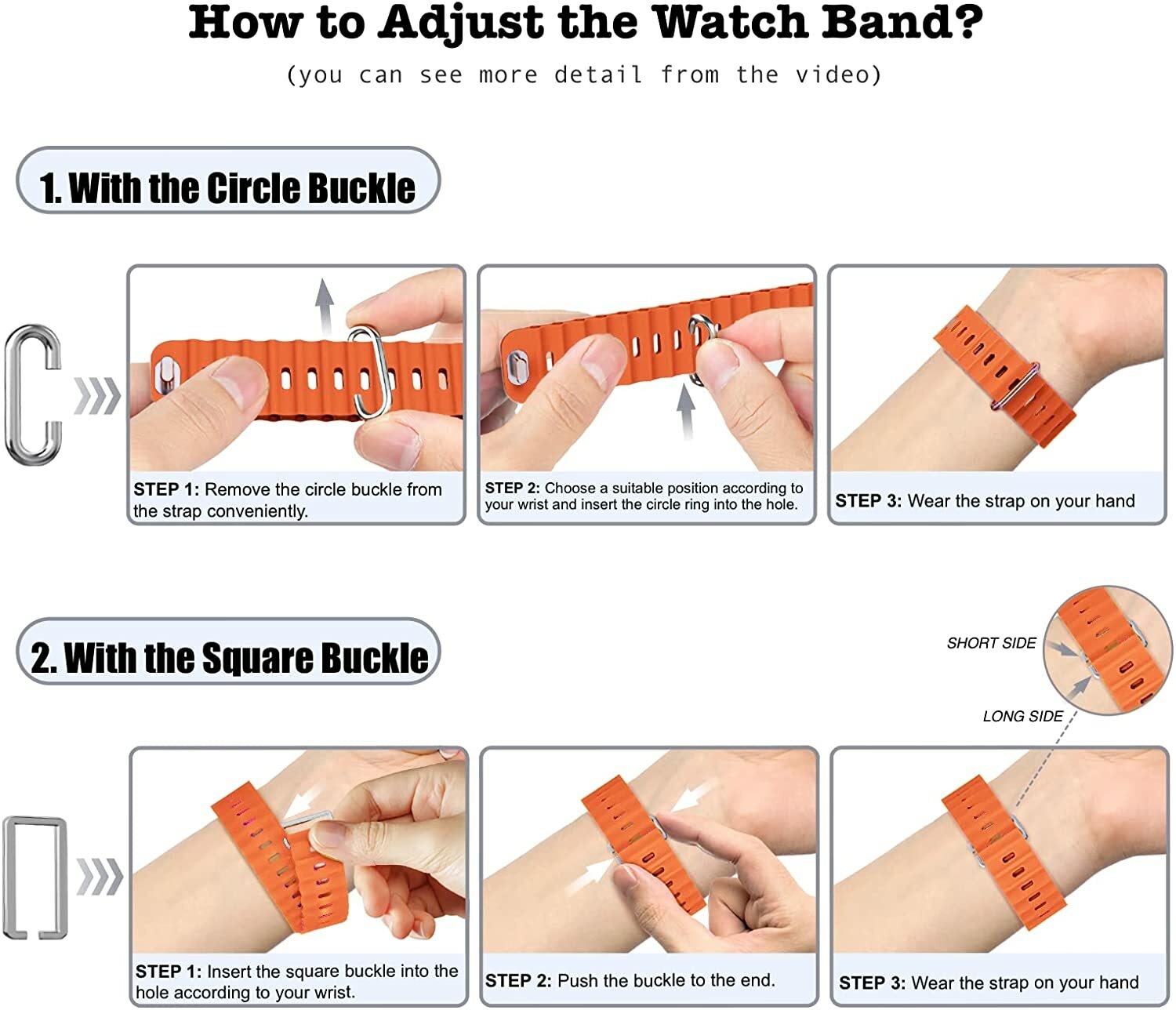 How to Adjust the Watch Band?

(you can see more detail from the video)

1. With the Circle Buckle

STEP 1: Remove the circle buckle from the strap conveniently.

STEP 2: Choose a suitable position according to your wrist and insert the circle ring into the hole.

STEP 3: Wear the strap on your hand

2. With the Square Buckle

SHORT SIDE

LONG SIDE

STEP 1: Insert the square buckle into the hole according to your wrist.

STEP 2: Push the buckle to the end.

STEP 3: Wear the strap on your hand