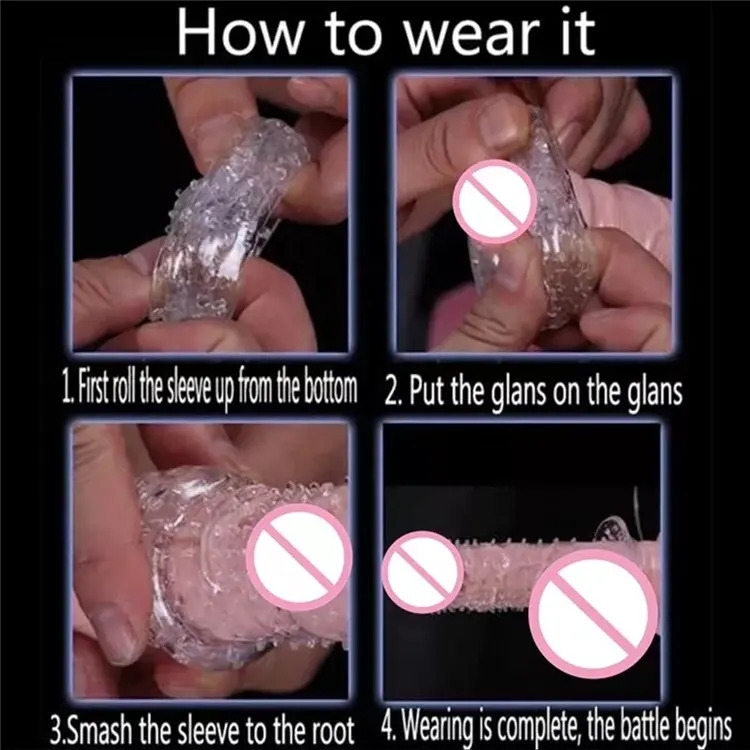 How to wear it

1. First roll the sleeve up from the bottom

2. Put the glans on the glans

3.Smash the sleeve to the root

4. Wearing is complete, the battle begins