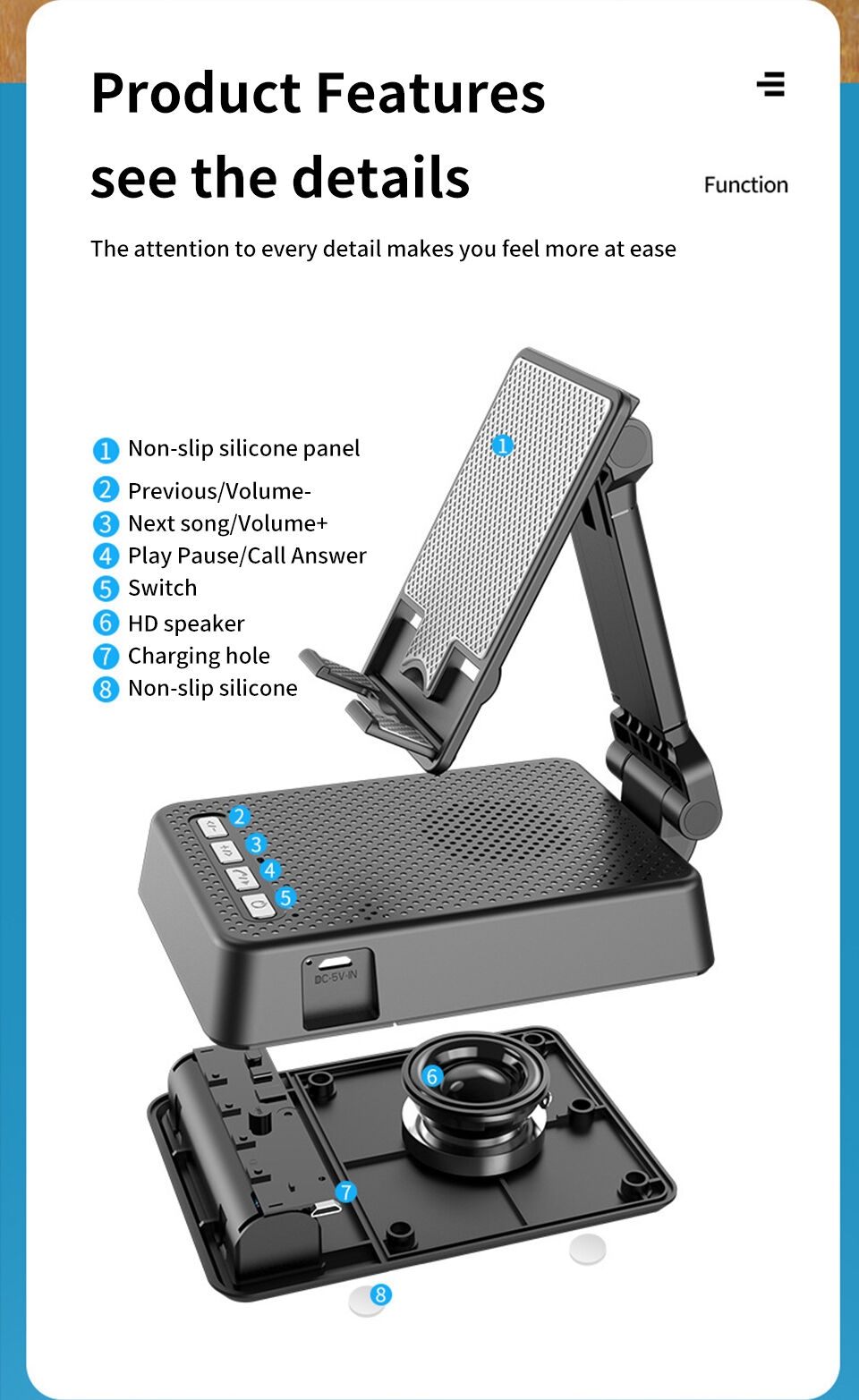 Product Features
see the details

Function

The attention to every detail makes you feel more at ease

1 Non-slip silicone panel
2 Previous/Volume-
3 Next song/Volume+
4 Play Pause/Call Answer
5 Switch
6 HD speaker
7 Charging hole
8 Non-slip silicone

1

2
3
4
5

DC-5V-IN

6

7

8