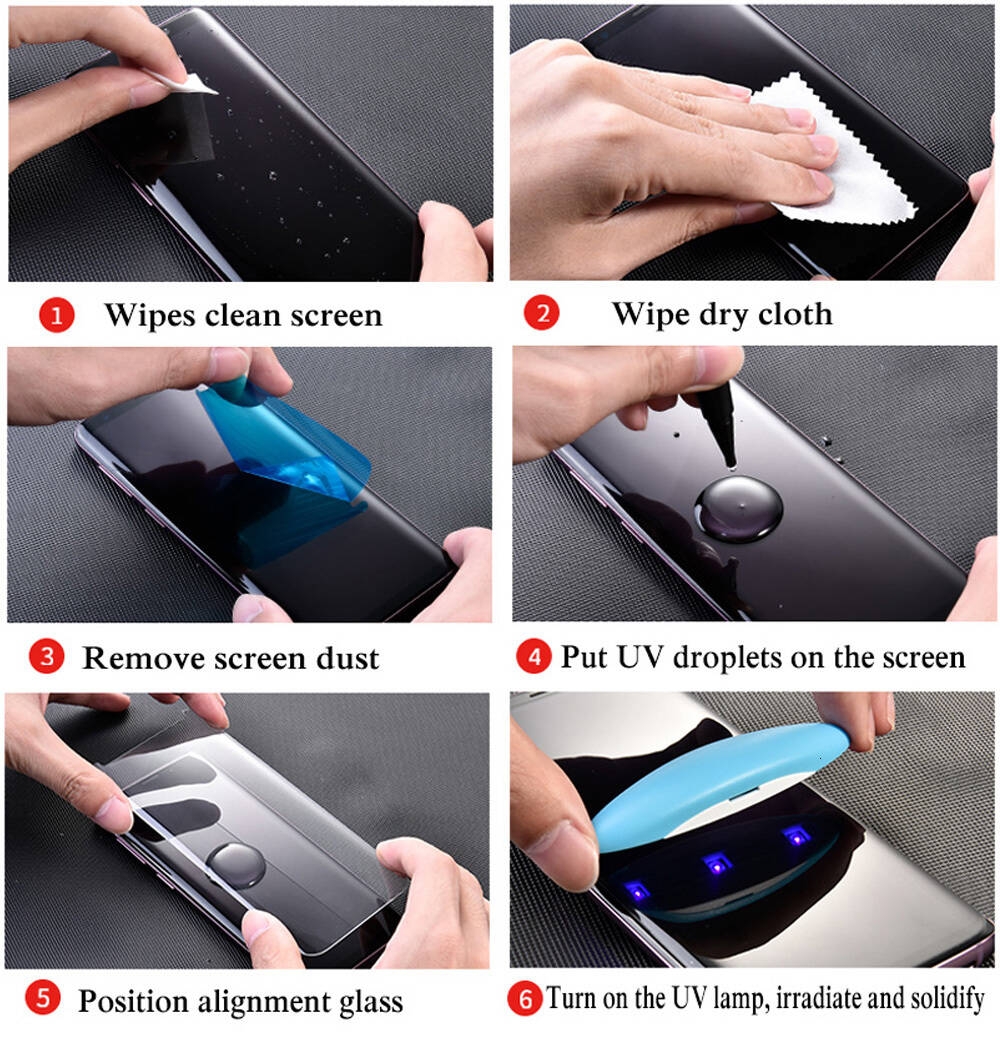 1 Wipes clean screen

2 Wipe dry cloth

3 Remove screen dust

4 Put UV droplets on the screen

5 Position alignment glass

6 Turn on the UV lamp, irradiate and solidify