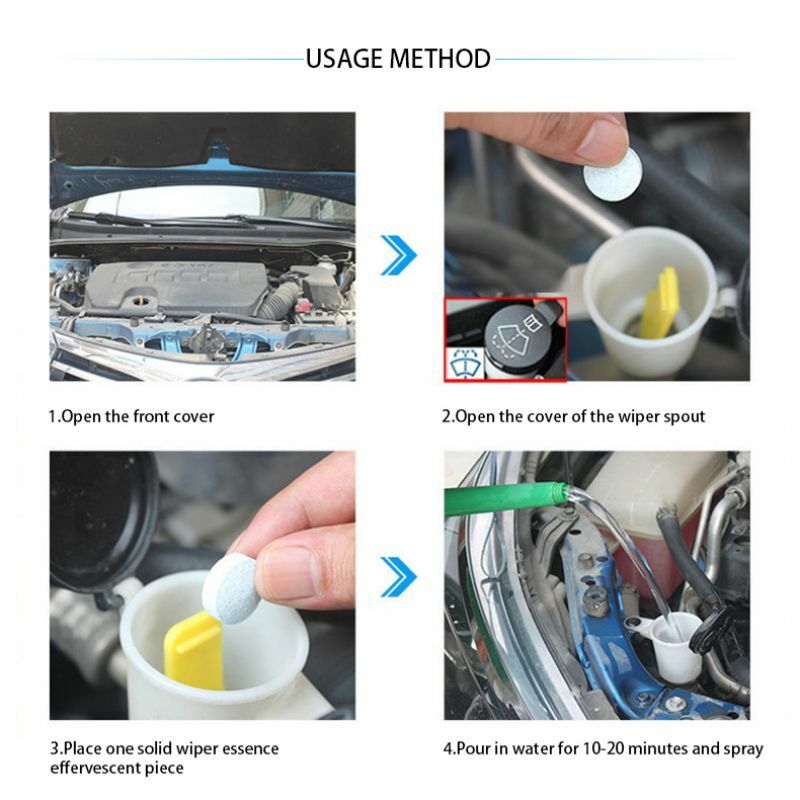 USAGE METHOD

1.Open the front cover

2.Open the cover of the wiper spout

3.Place one solid wiper essence effervescent piece

4.Pour in water for 10-20 minutes and spray