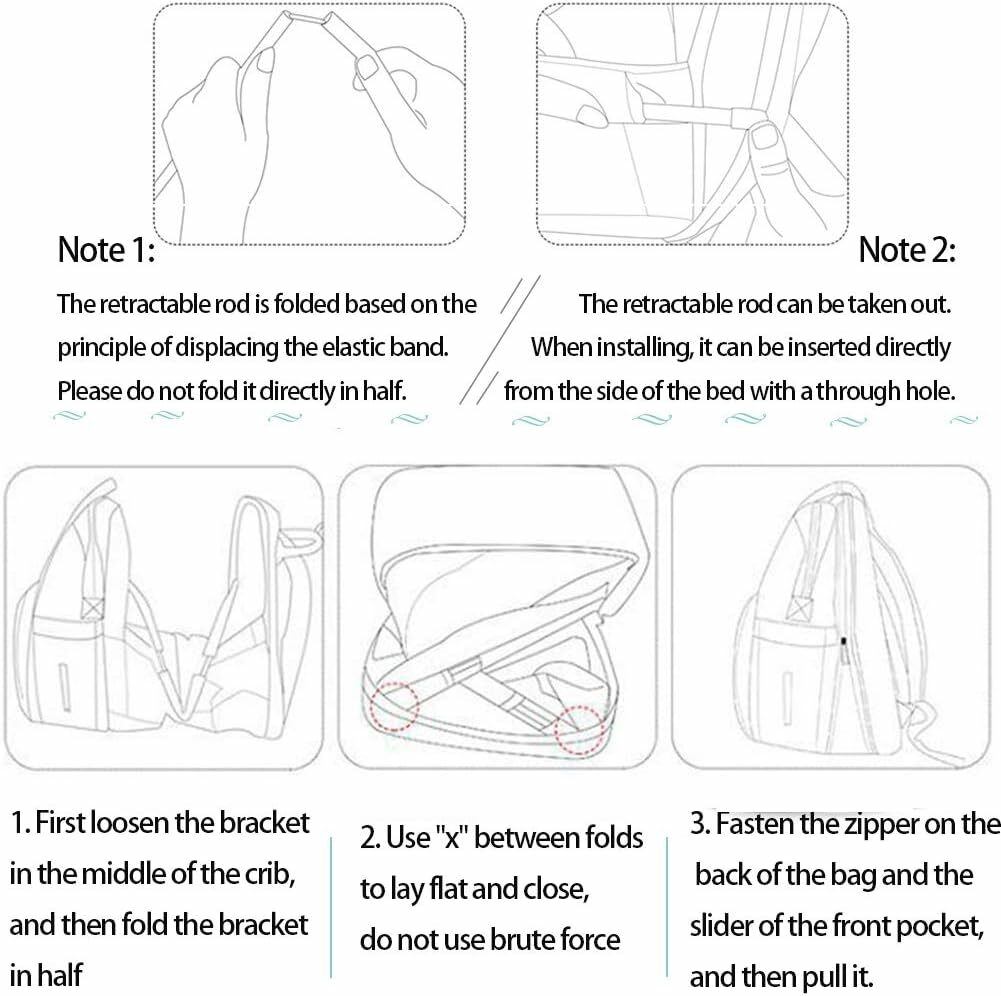 Note 1:

The retractable rod is folded based on the principle of displacing the elastic band. Please do not fold it directly in half.

Note 2:

The retractable rod can be taken out. When installing, it can be inserted directly from the side of the bed with a through hole.

1. First loosen the bracket in the middle of the crib, and then fold the bracket in half

2. Use "x" between folds to lay flat and close, do not use brute force

3. Fasten the zipper on the back of the bag and the slider of the front pocket, and then pull it.