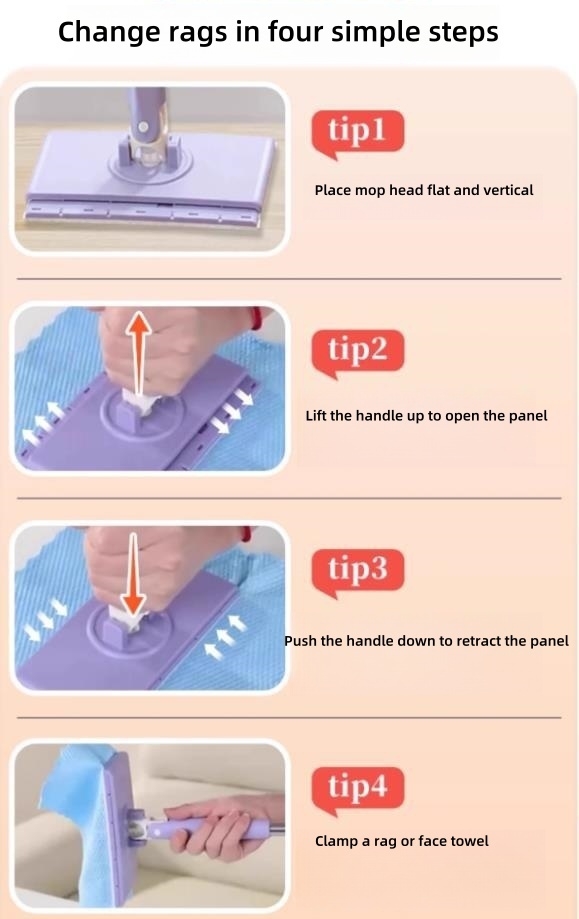 Change rags in four simple steps

tip1

Place mop head flat and vertical

tip2

Lift the handle up to open the panel

tip3

Push the handle down to retract the panel

tip4

Clamp a rag or face towel