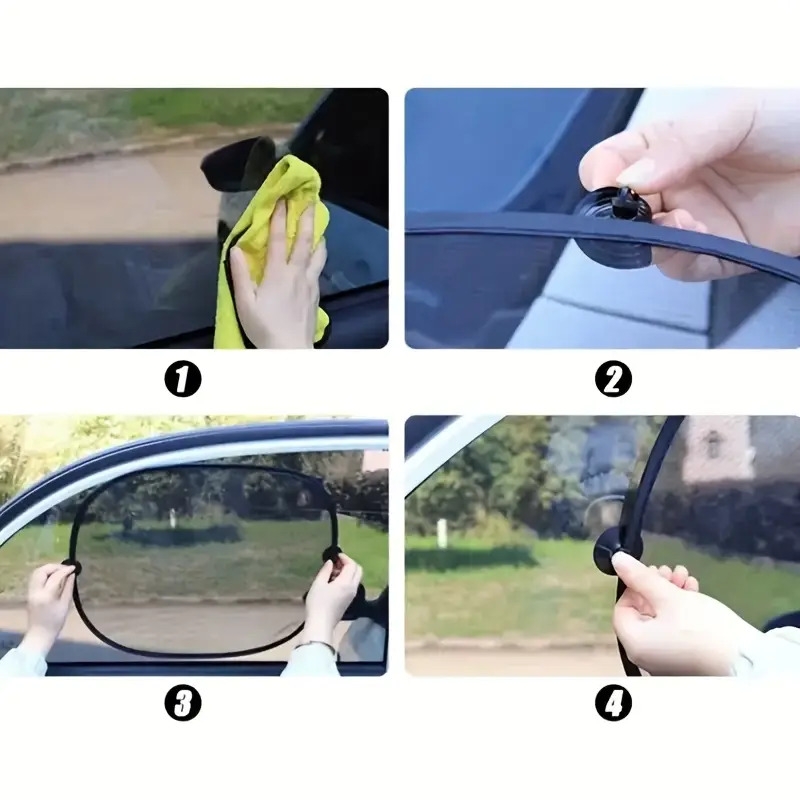 1

2

3

4