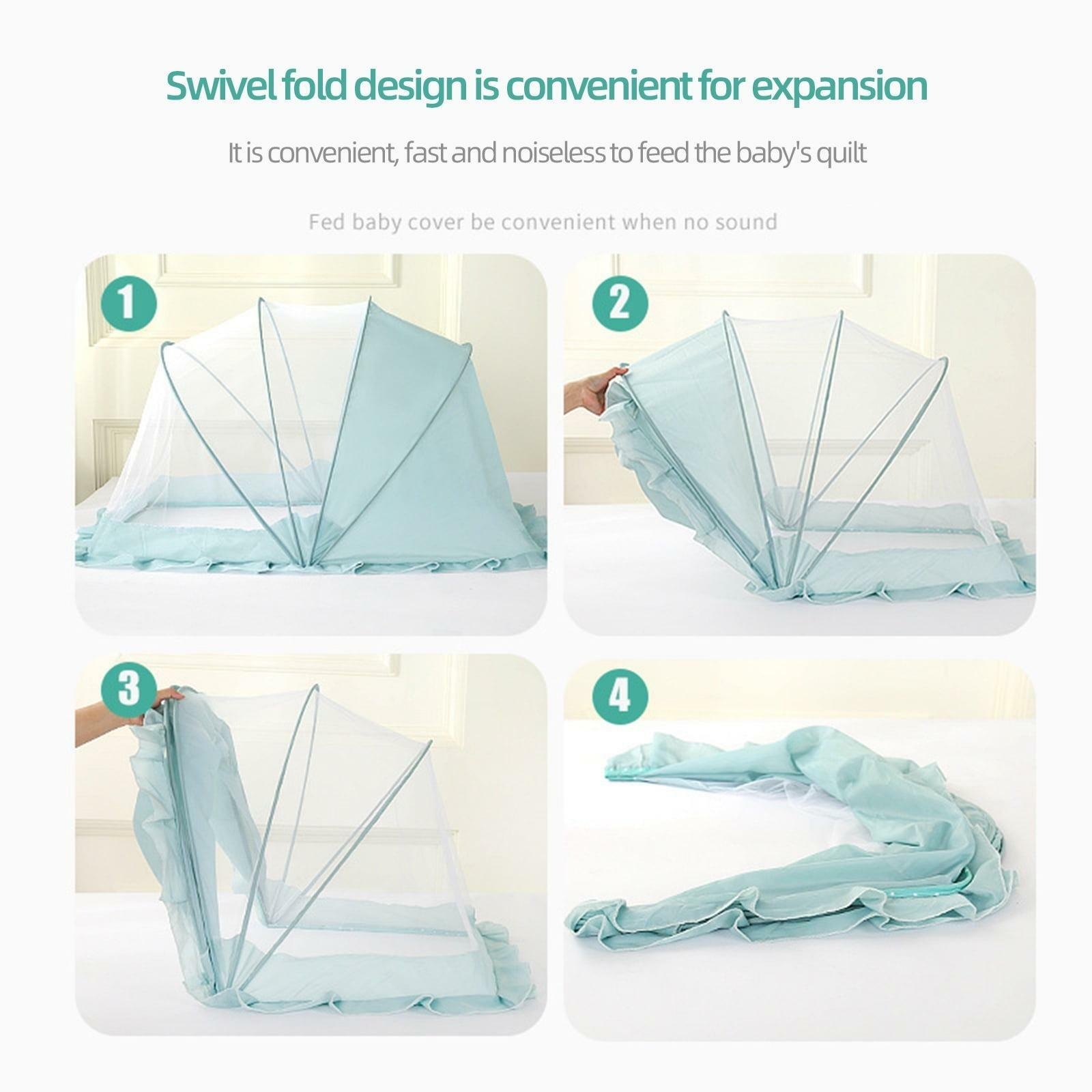 Swivel fold design is convenient for expansion

It is convenient, fast and noiseless to feed the baby's quilt

Fed baby cover be convenient when no sound

1

2

3

4