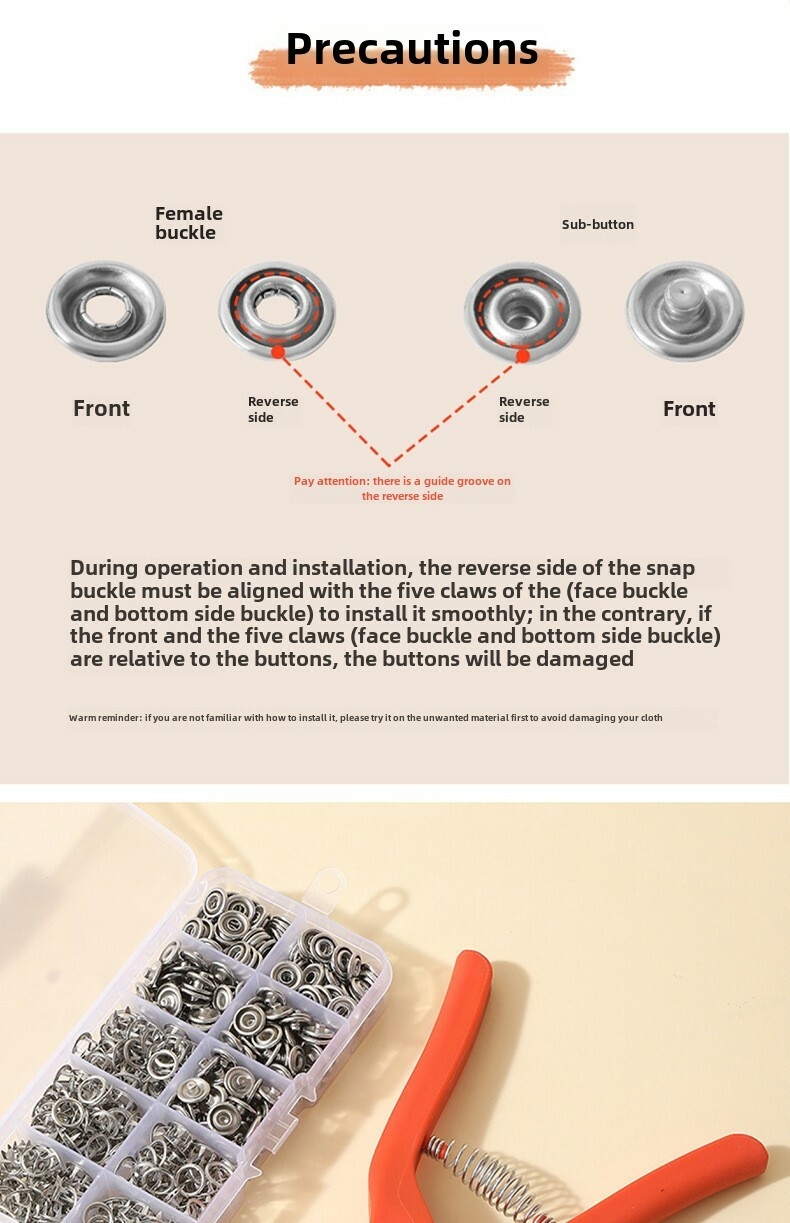 Precautions

Female buckle

Sub-button

Front

Reverse side

Reverse side

Front

Pay attention: there is a guide groove on the reverse side

During operation and installation, the reverse side of the snap buckle must be aligned with the five claws of the (face buckle and bottom side buckle) to install it smoothly; in the contrary, if the front and the five claws (face buckle and bottom side buckle) are relative to the buttons, the buttons will be damaged

Warm reminder: if you are not familiar with how to install it, please try it on the unwanted material first to avoid damaging your cloth