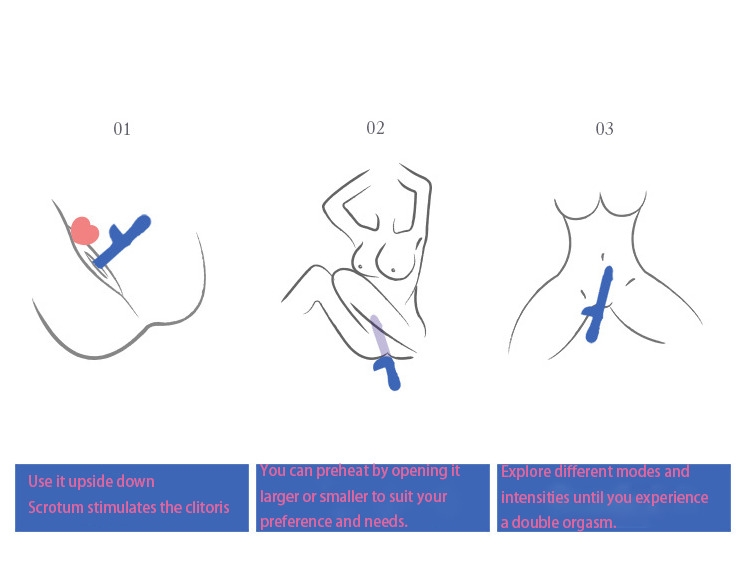 01

02

03

Use it upside down
Scrotum stimulates the clitoris

You can preheat by opening it larger or smaller to suit your preference and needs.

Explore different modes and intensities until you experience a double orgasm.