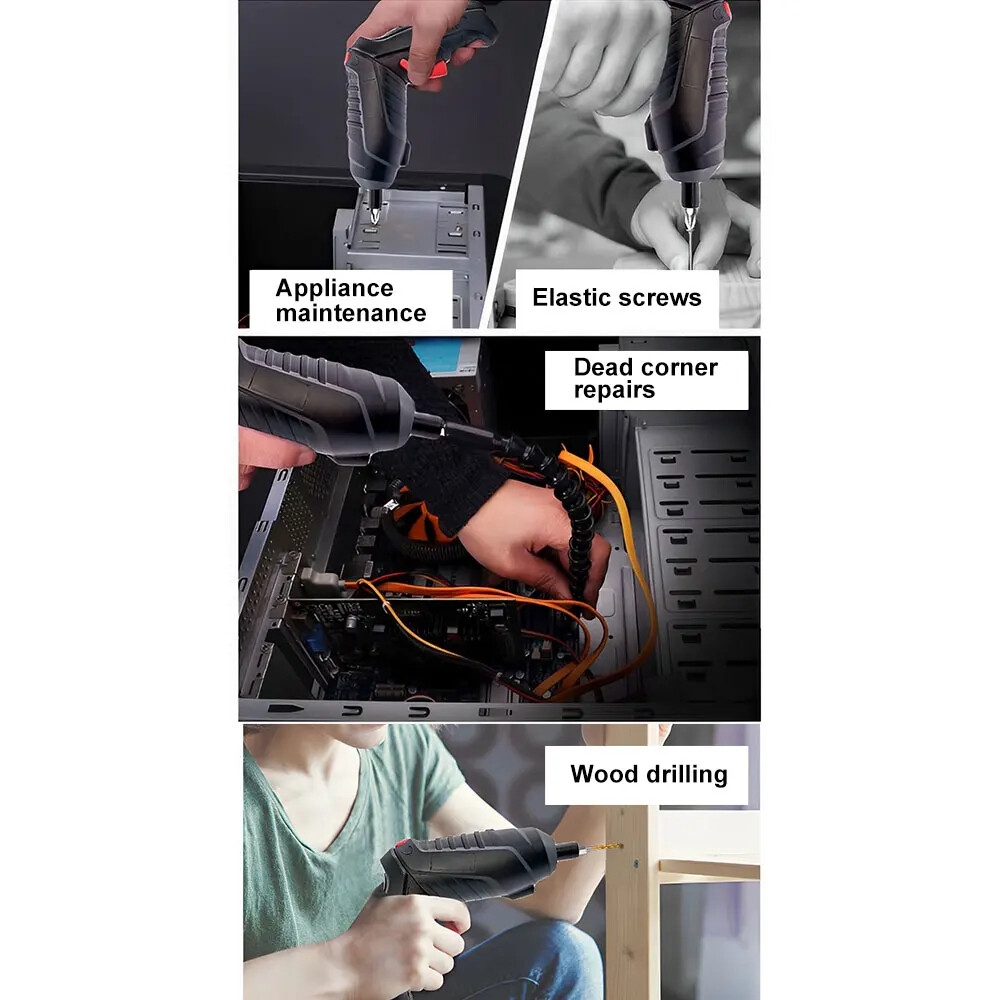 Appliance maintenance

Elastic screws

Dead corner repairs

Wood drilling