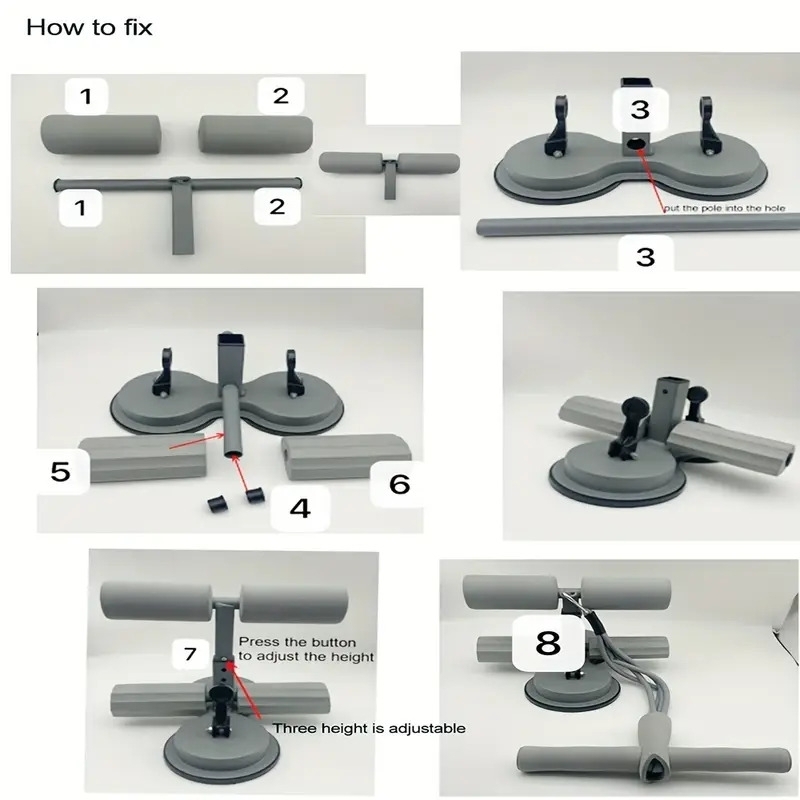 How to fix

1

2

1

2

3

put the pole into the hole

3

5

4

6

7

Press the button to adjust the height

Three height is adjustable

8