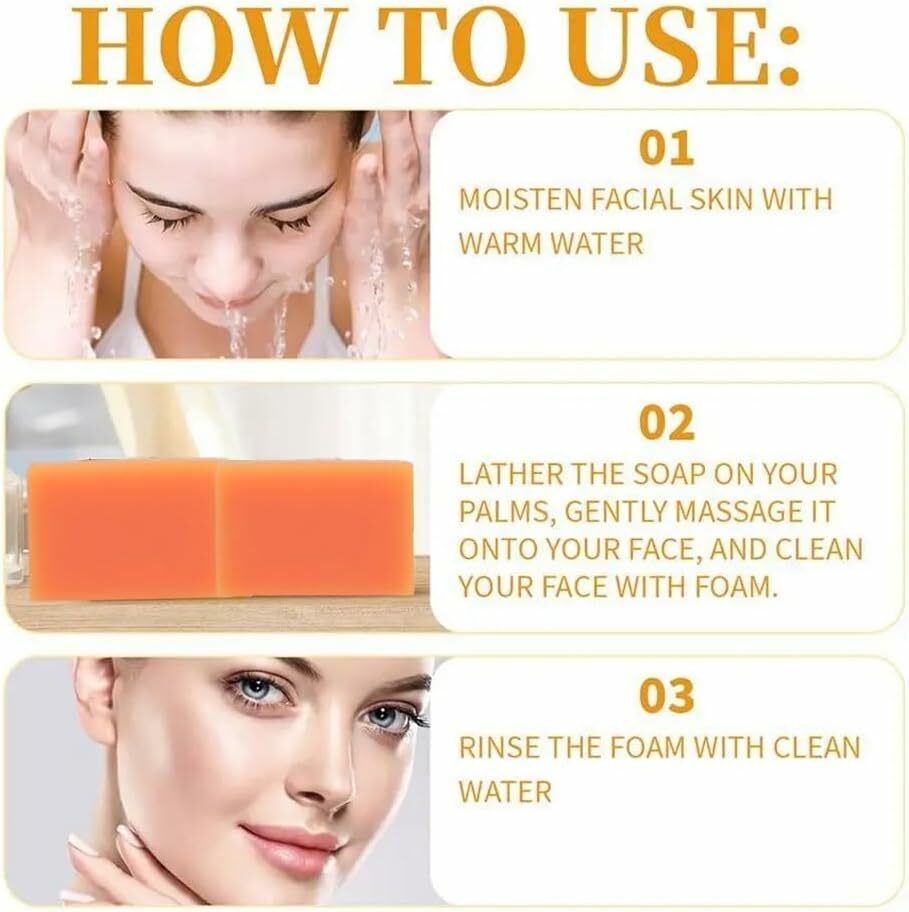 HOW TO USE:

01
MOISTEN FACIAL SKIN WITH WARM WATER

02
LATHER THE SOAP ON YOUR PALMS, GENTLY MASSAGE IT ONTO YOUR FACE, AND CLEAN YOUR FACE WITH FOAM.

03
RINSE THE FOAM WITH CLEAN WATER