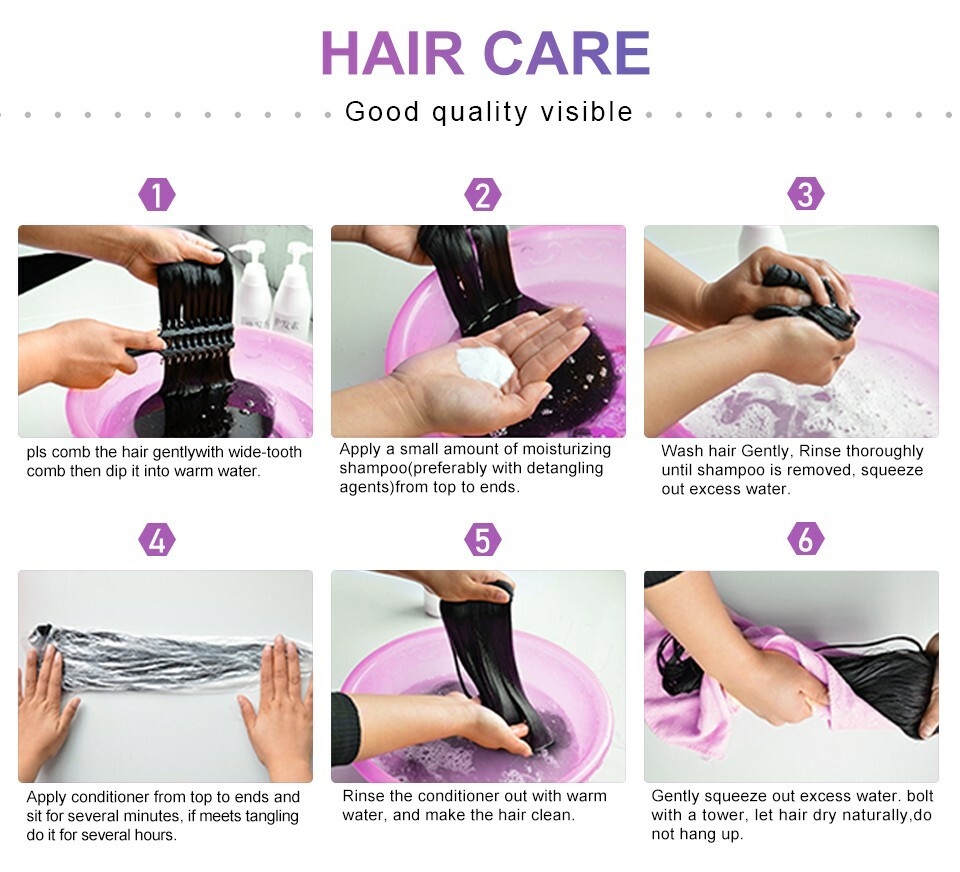 HAIR CARE

Good quality visible

1

pls comb the hair gentlywith wide-tooth comb then dip it into warm water.

2

Apply a small amount of moisturizing shampoo(preferably with detangling agents)from top to ends.

3

Wash hair Gently, Rinse thoroughly until shampoo is removed, squeeze out excess water.

4

Apply conditioner from top to ends and sit for several minutes, if meets tangling do it for several hours.

5

Rinse the conditioner out with warm water, and make the hair clean.

6

Gently squeeze out excess water. bolt with a tower, let hair dry naturally,do not hang up.