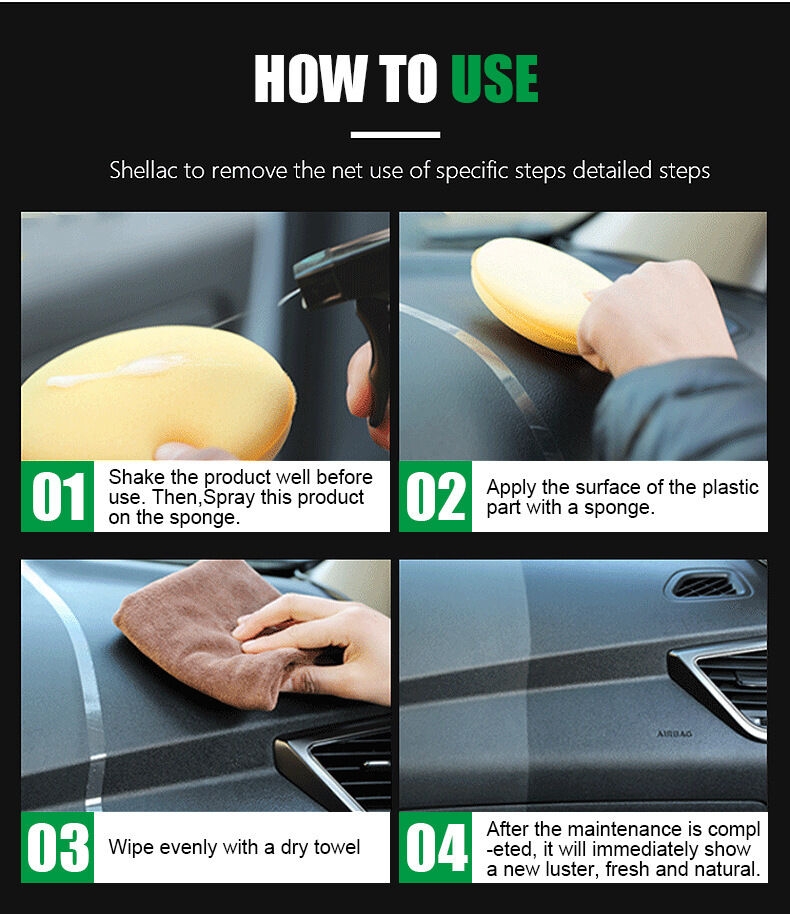 HOW TO USE

Shellac to remove the net use of specific steps detailed steps

01 Shake the product well before use. Then,Spray this product on the sponge.

02 Apply the surface of the plastic part with a sponge.

03 Wipe evenly with a dry towel

AIRBAG

04 After the maintenance is compl -eted, it will immediately show a new luster, fresh and natural.