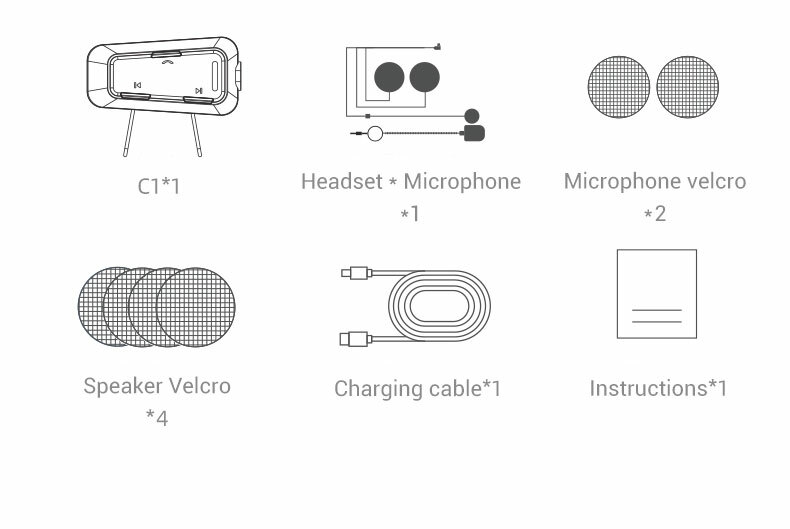 C1*1

Headset * Microphone *1

Microphone velcro *2

Speaker Velcro *4

Charging cable*1

Instructions*1