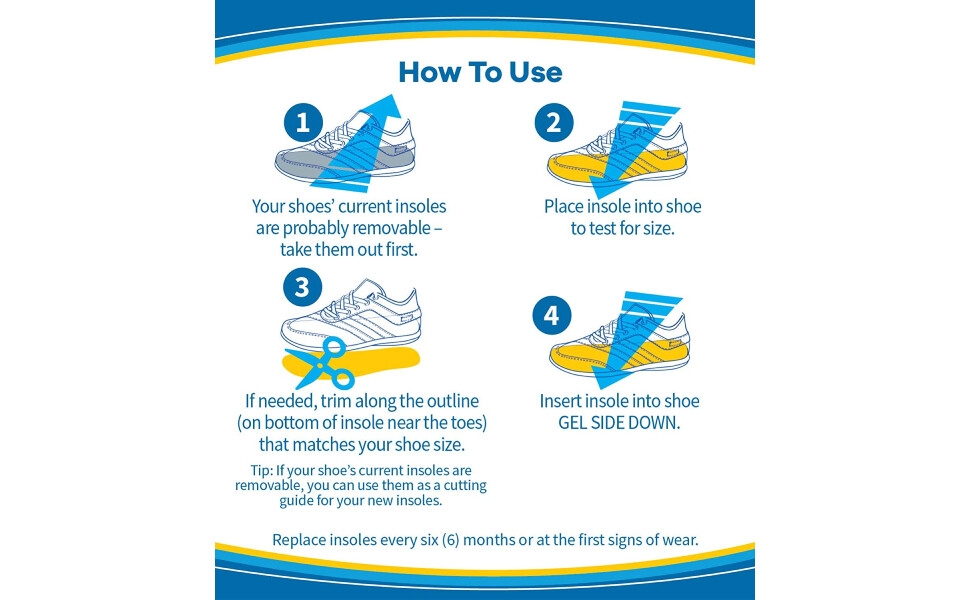 How To Use

1

Your shoes' current insoles are probably removable – take them out first.

2

Place insole into shoe to test for size.

3

If needed, trim along the outline (on bottom of insole near the toes) that matches your shoe size.

Tip: If your shoe's current insoles are removable, you can use them as a cutting guide for your new insoles.

4

Insert insole into shoe GEL SIDE DOWN.

Replace insoles every six (6) months or at the first signs of wear.