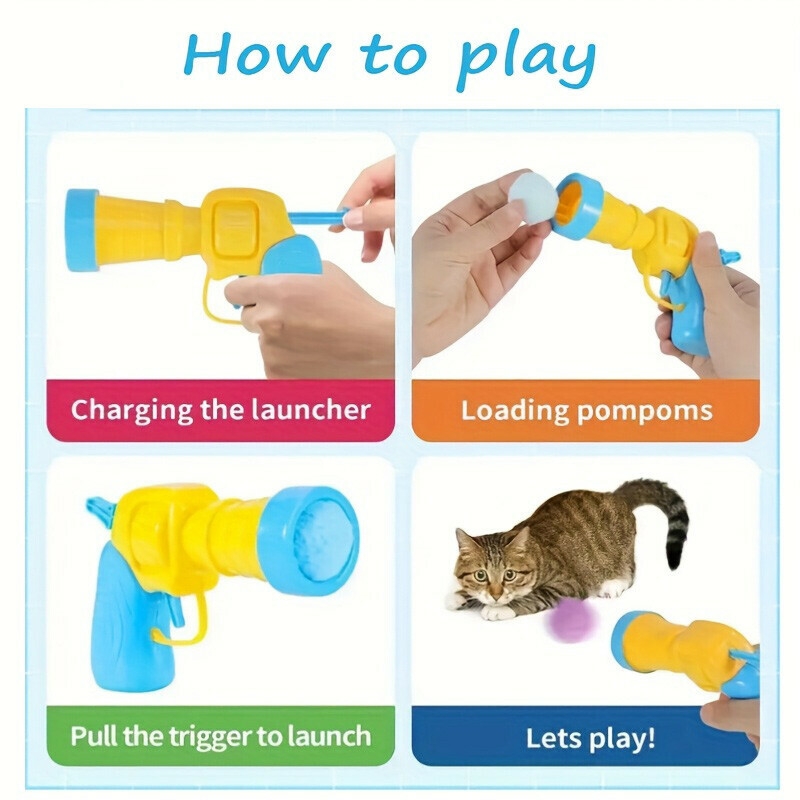 How to play

Charging the launcher

Loading pompoms

Pull the trigger to launch

Lets play!