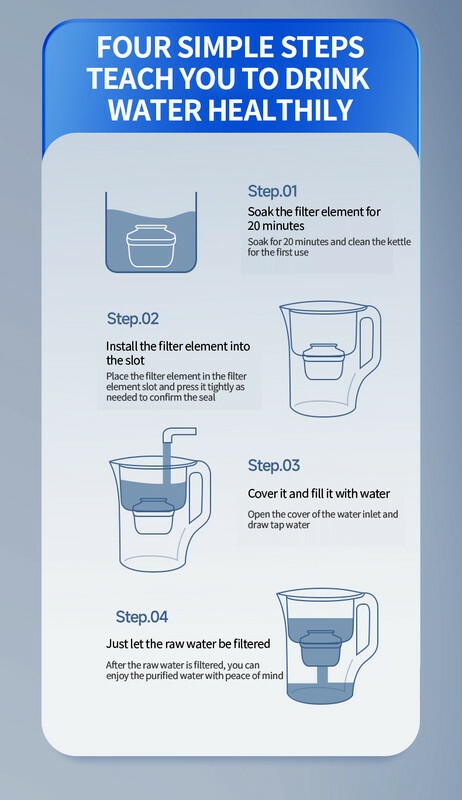 FOUR SIMPLE STEPS TEACH YOU TO DRINK WATER HEALTHILY

Step.01

Soak the filter element for 20 minutes

Soak for 20 minutes and clean the kettle for the first use

Step.02

Install the filter element into the slot

Place the filter element in the filter element slot and press it tightly as needed to confirm the seal

Step.03

Cover it and fill it with water

Open the cover of the water inlet and draw tap water

Step.04

Just let the raw water be filtered

After the raw water is filtered, you can enjoy the purified water with peace of mind