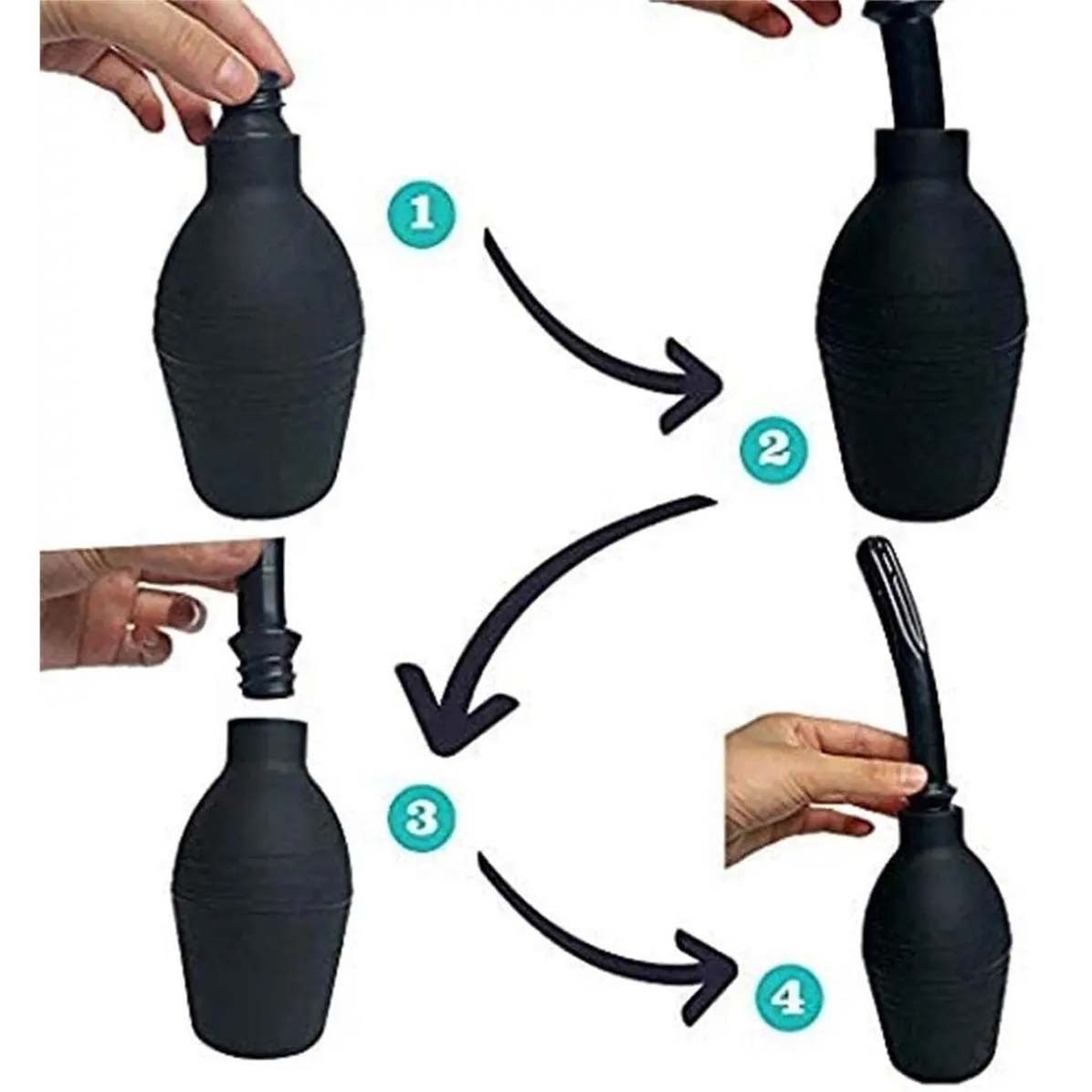 1
2
3
4