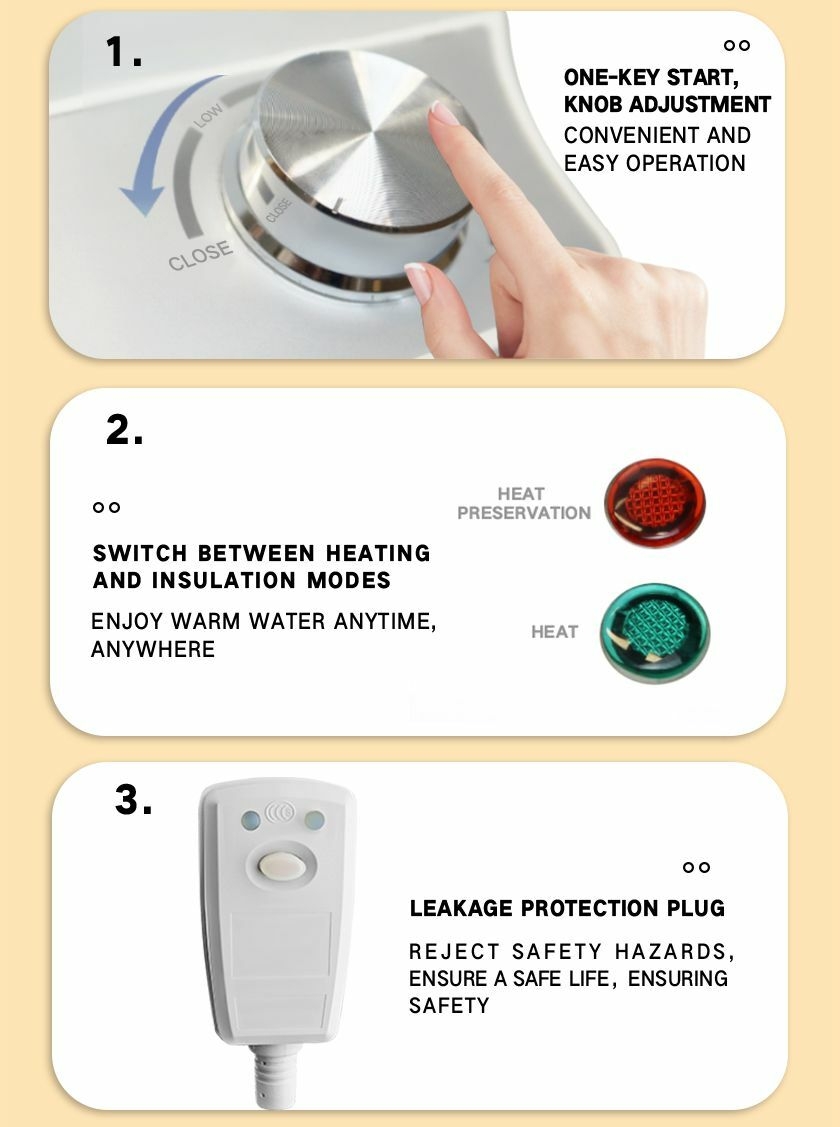 1.

LOW
CLOSE
CLOSE

ONE-KEY START, KNOB ADJUSTMENT
CONVENIENT AND EASY OPERATION

2.

SWITCH BETWEEN HEATING AND INSULATION MODES
ENJOY WARM WATER ANYTIME, ANYWHERE

HEAT PRESERVATION
HEAT

3.

LEAKAGE PROTECTION PLUG
REJECT SAFETY HAZARDS, ENSURE A SAFE LIFE, ENSURING SAFETY