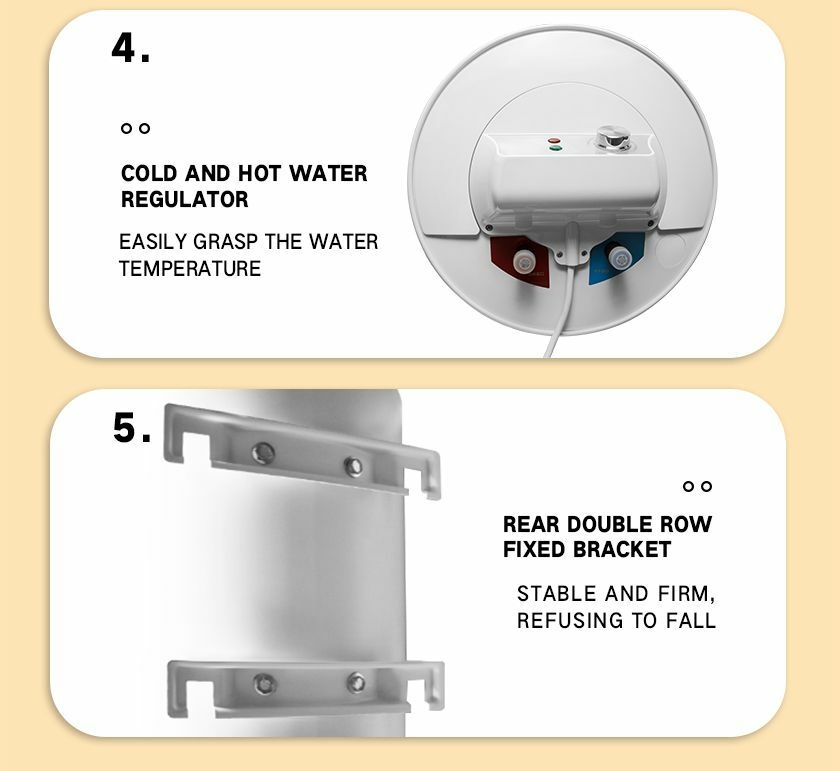 4.

COLD AND HOT WATER REGULATOR

EASILY GRASP THE WATER TEMPERATURE

5.

REAR DOUBLE ROW FIXED BRACKET

STABLE AND FIRM, REFUSING TO FALL