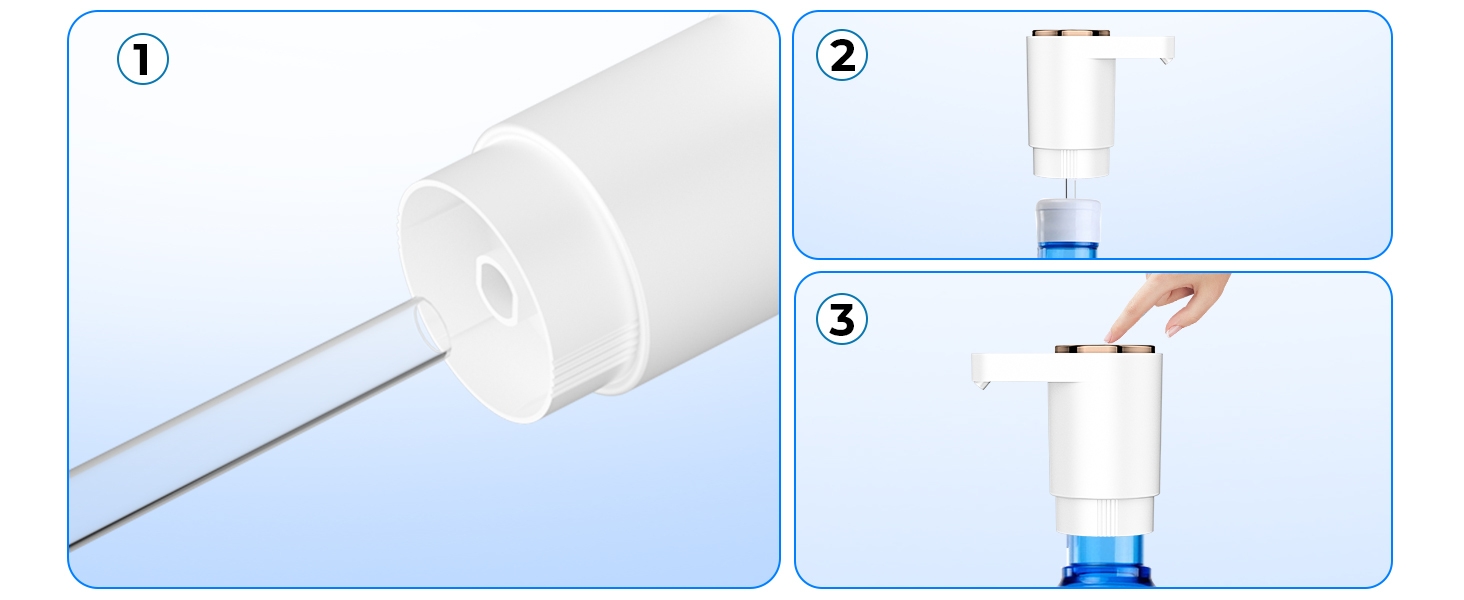 1

2

3