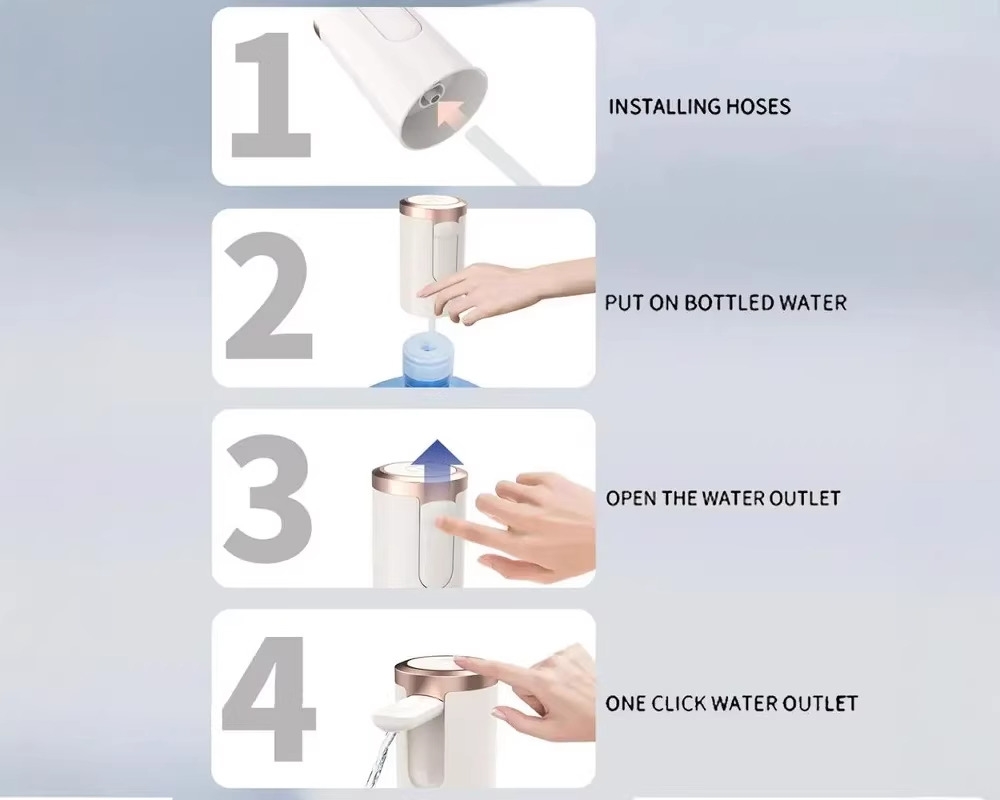 1
INSTALLING HOSES

2
PUT ON BOTTLED WATER

3
OPEN THE WATER OUTLET

4
ONE CLICK WATER OUTLET