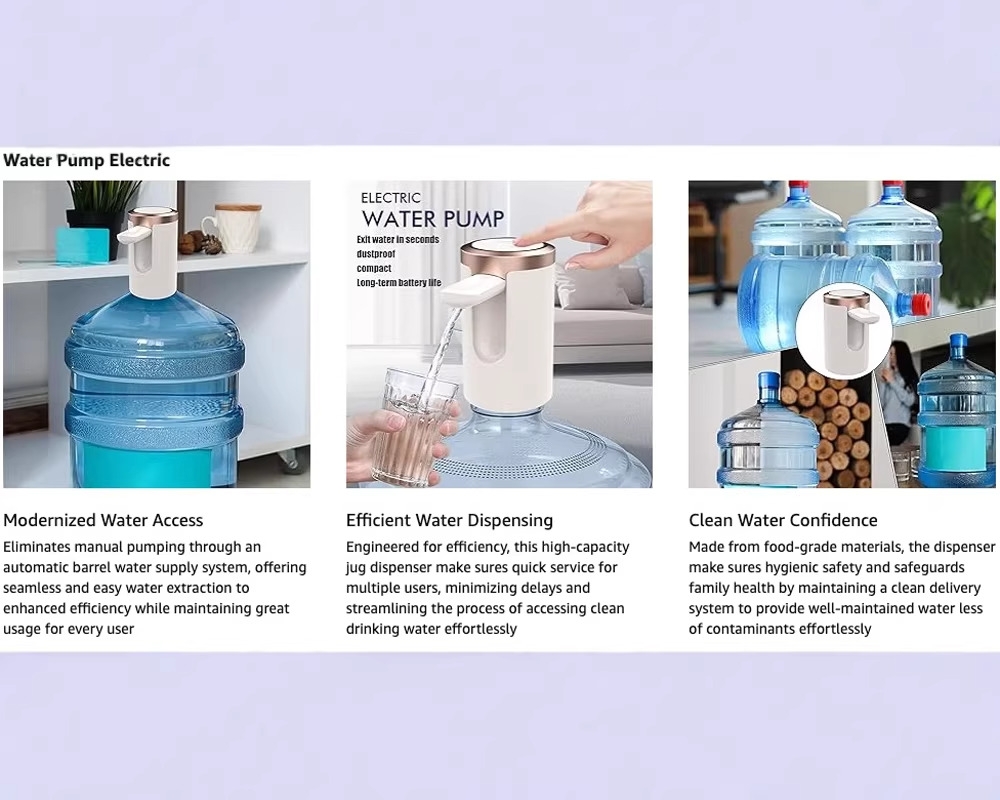 Water Pump Electric

ELECTRIC
WATER PUMP
Exit water in seconds
dustproof
compact
Long-term battery life

Modernized Water Access
Eliminates manual pumping through an automatic barrel water supply system, offering seamless and easy water extraction to enhanced efficiency while maintaining great usage for every user

Efficient Water Dispensing
Engineered for efficiency, this high-capacity jug dispenser make sures quick service for multiple users, minimizing delays and streamlining the process of accessing clean drinking water effortlessly

Clean Water Confidence
Made from food-grade materials, the dispenser make sures hygienic safety and safeguards family health by maintaining a clean delivery system to provide well-maintained water less of contaminants effortlessly