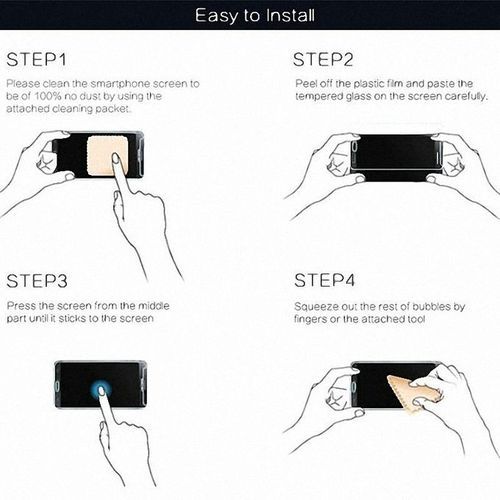 Easy to Install

STEP1

Please clean the smartphone screen to be of 100% no dust by using the attached cleaning packet.

STEP2

Peel off the plastic film and paste the tempered glass on the screen carefully.

STEP3

Press the screen from the middle part until it sticks to the screen

STEP4

Squeeze out the rest of bubbles by fingers or the attached tool